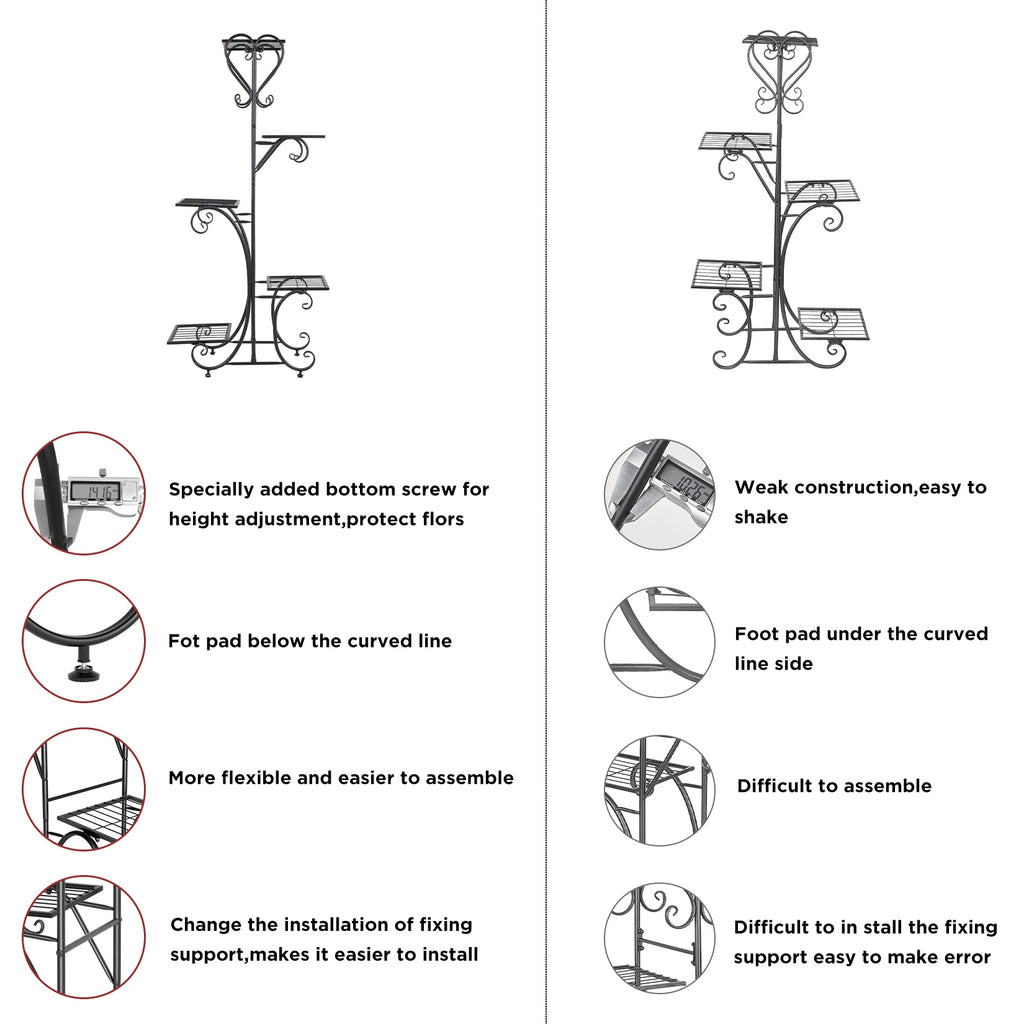 14.16

Specially added bottom screw for height adjustment,protect flors

Fot pad below the curved line

More flexible and easier to assemble

Change the installation of fixing support,makes it easier to install

10.63

Weak construction,easy to shake

Foot pad under the curved line side

Difficult to assemble

Difficult to in stall the fixing support easy to make error